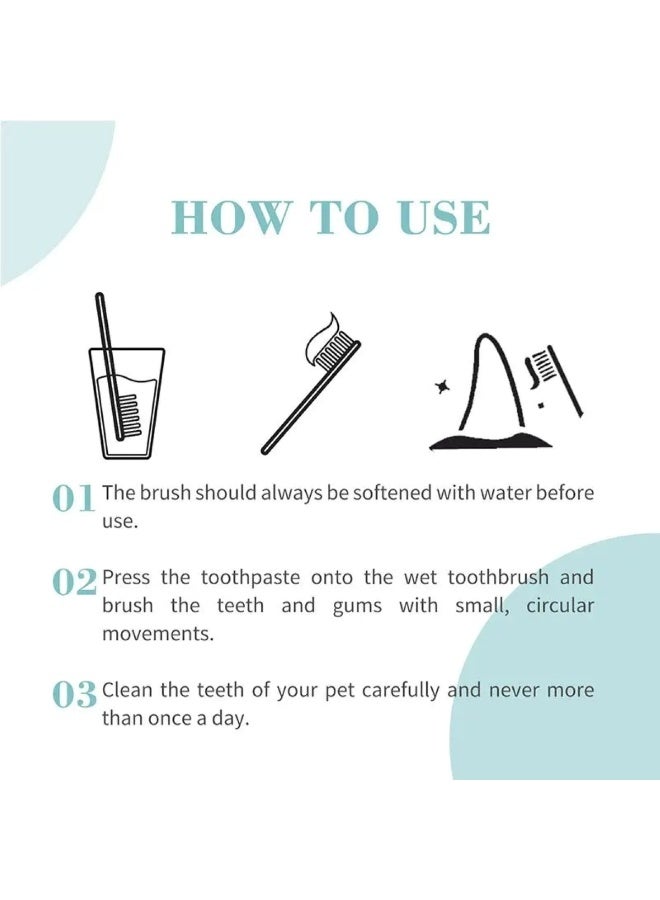 HOW TO USE

01 The brush should always be softened with water before use.

02 Press the toothpaste onto the wet toothbrush and brush the teeth and gums with small, circular movements.

03 Clean the teeth of your pet carefully and never more than once a day.